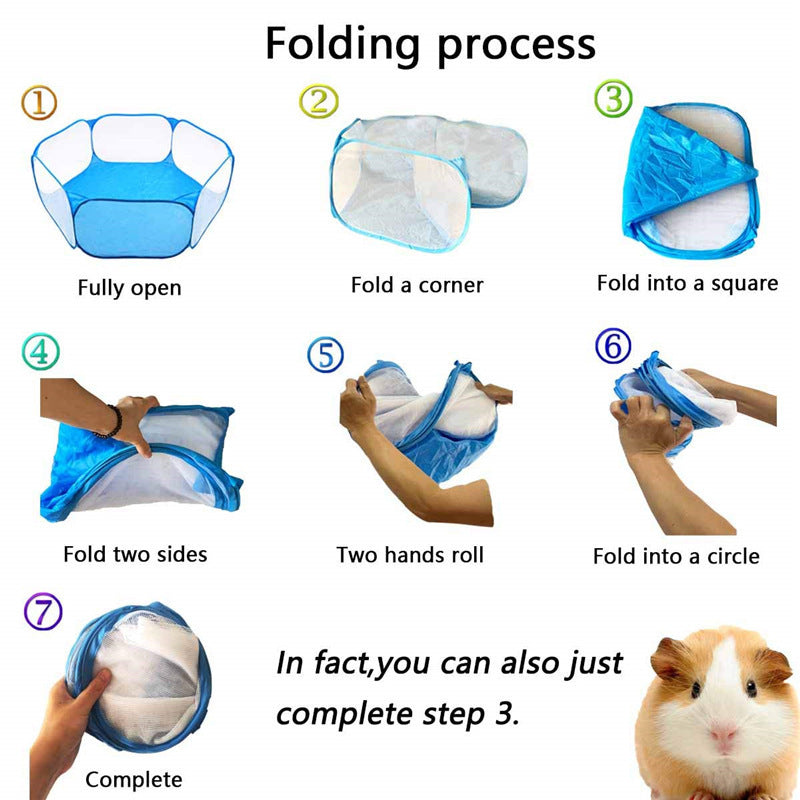 Folding process

①
Fully open

②
Fold a corner

③
Fold into a square

④
Fold two sides

⑤
Two hands roll

⑥
Fold into a circle

⑦
Complete

In fact,you can also just complete step 3.