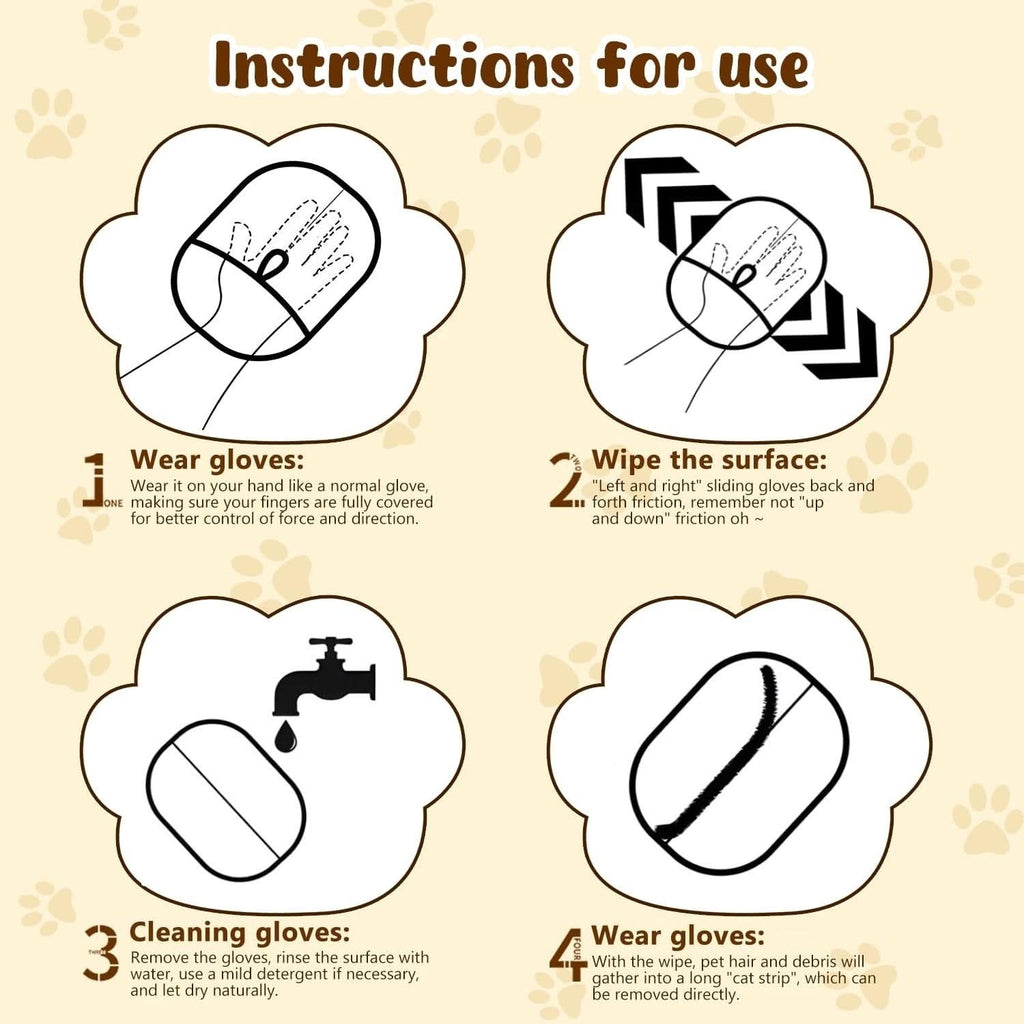 Instructions for use

1 ONE Wear gloves:
Wear it on your hand like a normal glove, making sure your fingers are fully covered for better control of force and direction.

2 TWO Wipe the surface:
"Left and right" sliding gloves back and forth friction, remember not "up and down" friction oh ~

3 THREE Cleaning gloves:
Remove the gloves, rinse the surface with water, use a mild detergent if necessary, and let dry naturally.

4 FOUR Wear gloves:
With the wipe, pet hair and debris will gather into a long "cat strip", which can be removed directly.